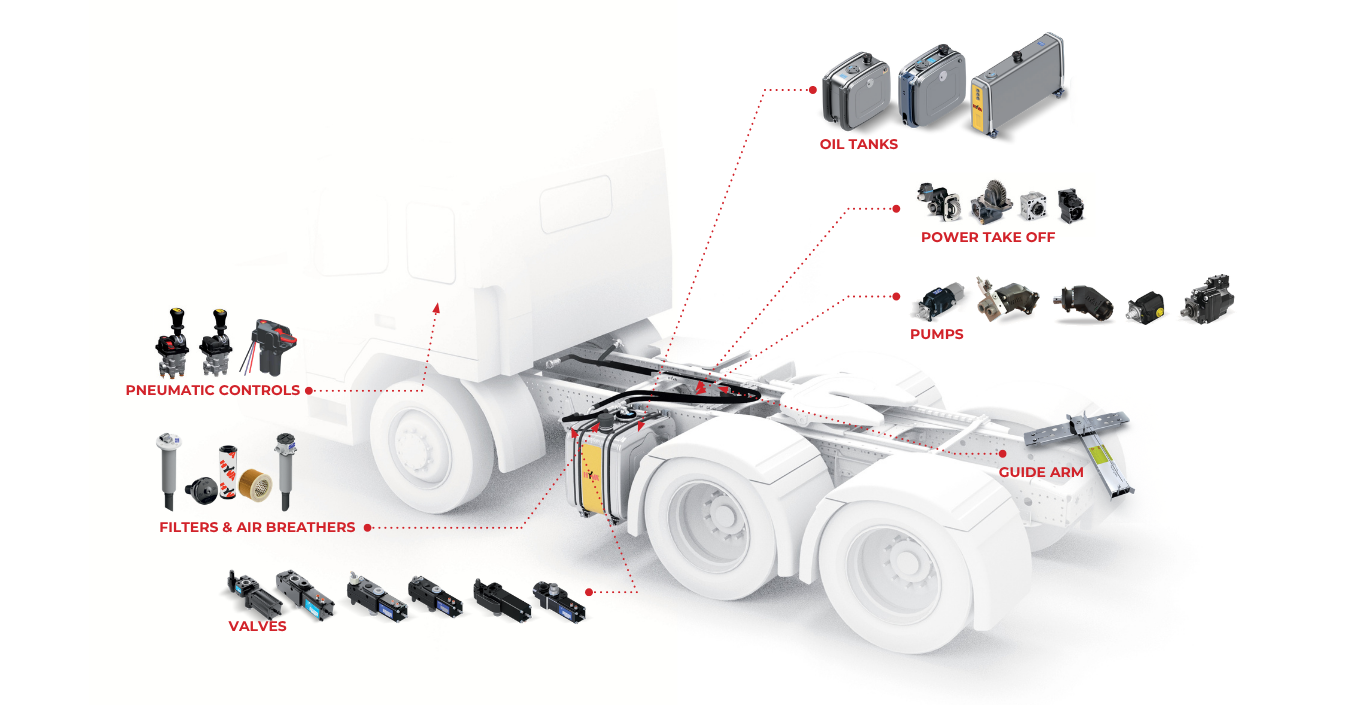 OIL TANKS

POWER TAKE OFF

PUMPS

PNEUMATIC CONTROLS

GUIDE ARM

FILTERS & AIR BREATHERS

VALVES